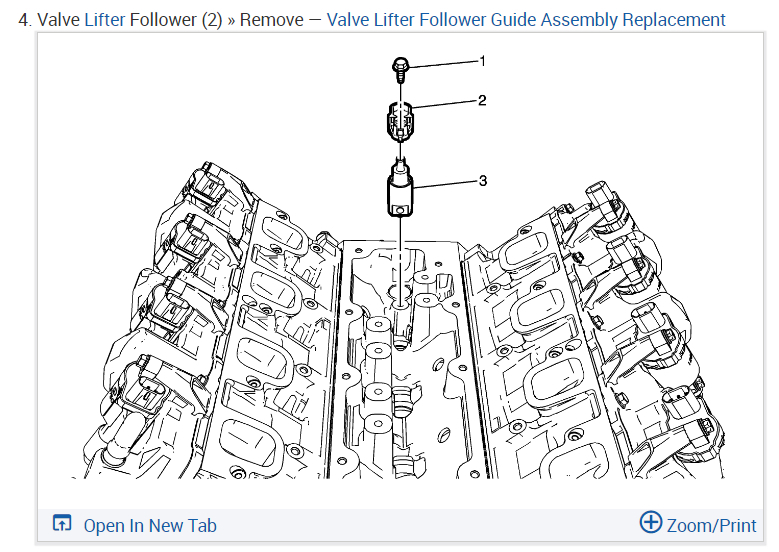 4. Valve Lifter Follower (2) » Remove — Valve Lifter Follower Guide Assembly Replacement

1
2
3

Open In New Tab
Zoom/Print