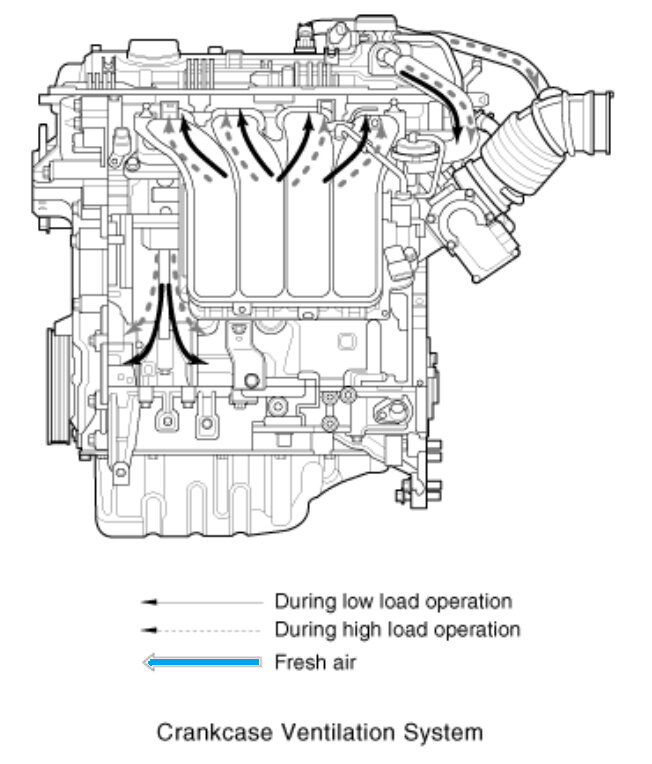 During low load operation
During high load operation
Fresh air

Crankcase Ventilation System