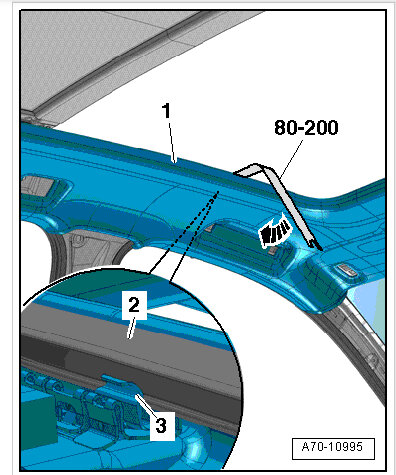 1
80-200
2
3
A70-10995