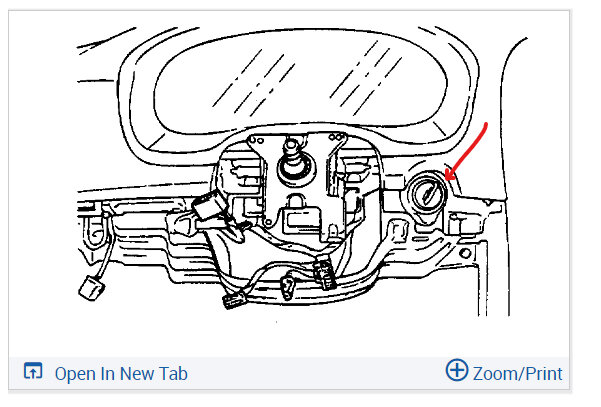 Open In New Tab

Zoom/Print