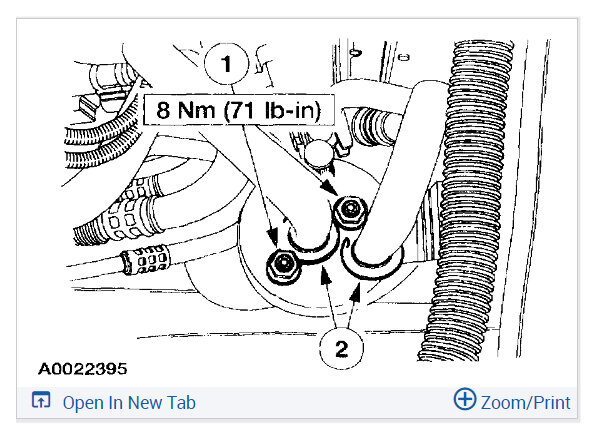 1
8 Nm (71 lb-in)
2
A0022395
Open In New Tab
Zoom/Print