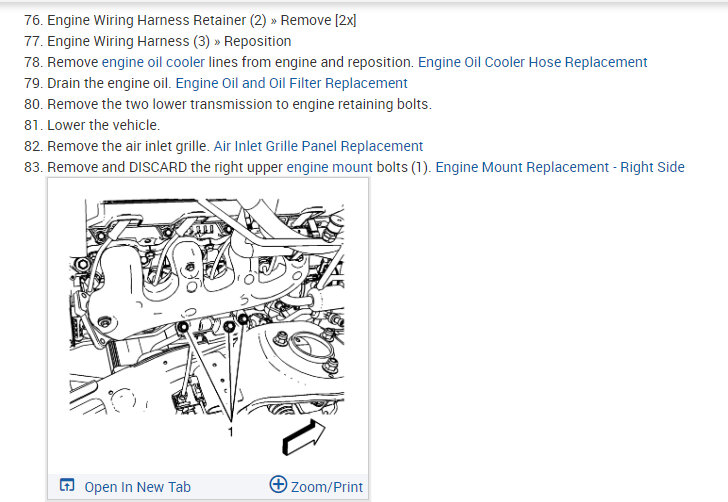 76. Engine Wiring Harness Retainer (2) » Remove [2x]
77. Engine Wiring Harness (3) » Reposition
78. Remove engine oil cooler lines from engine and reposition. Engine Oil Cooler Hose Replacement
79. Drain the engine oil. Engine Oil and Oil Filter Replacement
80. Remove the two lower transmission to engine retaining bolts.
81. Lower the vehicle.
82. Remove the air inlet grille. Air Inlet Grille Panel Replacement
83. Remove and DISCARD the right upper engine mount bolts (1). Engine Mount Replacement - Right Side

1

Open In New Tab
Zoom/Print