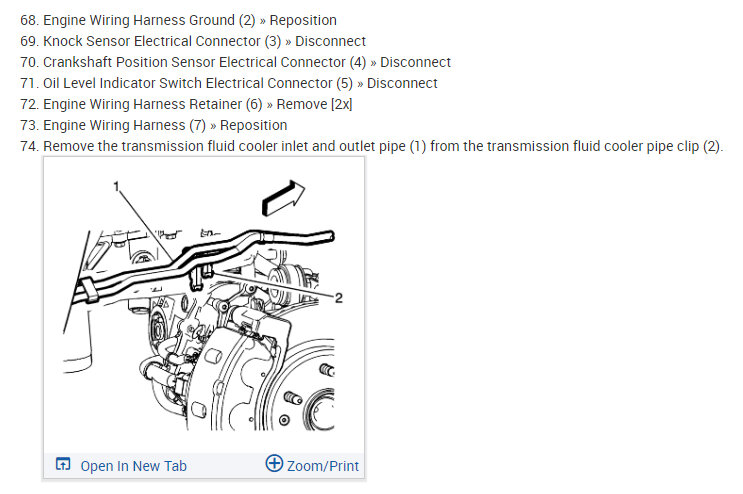 68. Engine Wiring Harness Ground (2) » Reposition
69. Knock Sensor Electrical Connector (3) » Disconnect
70. Crankshaft Position Sensor Electrical Connector (4) » Disconnect
71. Oil Level Indicator Switch Electrical Connector (5) » Disconnect
72. Engine Wiring Harness Retainer (6) » Remove [2x]
73. Engine Wiring Harness (7) » Reposition
74. Remove the transmission fluid cooler inlet and outlet pipe (1) from the transmission fluid cooler pipe clip (2).

1

2

Open In New Tab
Zoom/Print