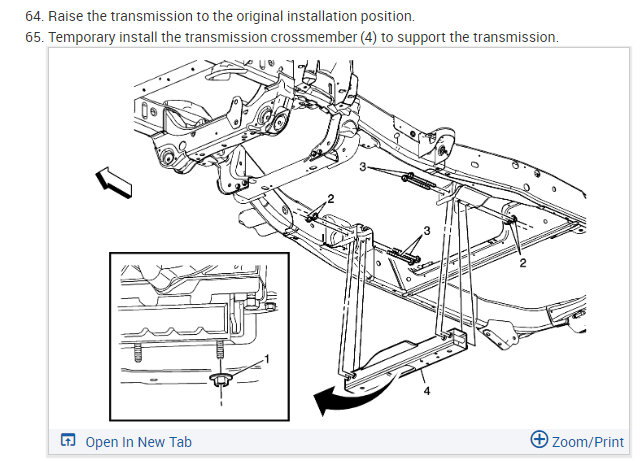 64. Raise the transmission to the original installation position.
65. Temporary install the transmission crossmember (4) to support the transmission.

3
2
3
2
1
4

Open In New Tab
Zoom/Print