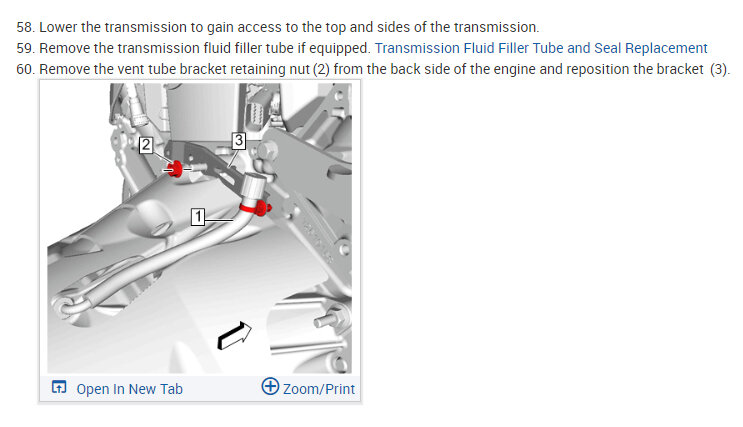 58. Lower the transmission to gain access to the top and sides of the transmission.
59. Remove the transmission fluid filler tube if equipped. Transmission Fluid Filler Tube and Seal Replacement
60. Remove the vent tube bracket retaining nut (2) from the back side of the engine and reposition the bracket (3).

2
3
1

Open In New Tab
Zoom/Print