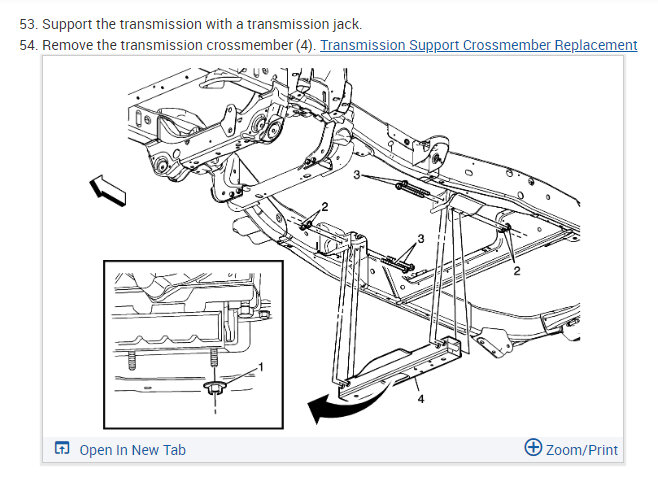 53. Support the transmission with a transmission jack.
54. Remove the transmission crossmember (4). Transmission Support Crossmember Replacement

3
2
3
2
1
4

Open In New Tab
Zoom/Print