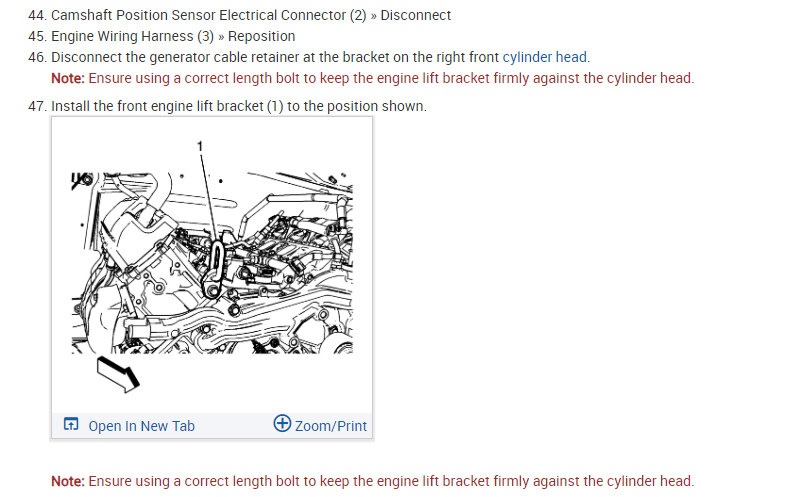 44. Camshaft Position Sensor Electrical Connector (2) » Disconnect
45. Engine Wiring Harness (3) » Reposition
46. Disconnect the generator cable retainer at the bracket on the right front cylinder head.
Note: Ensure using a correct length bolt to keep the engine lift bracket firmly against the cylinder head.
47. Install the front engine lift bracket (1) to the position shown.

1

Open In New Tab Zoom/Print

Note: Ensure using a correct length bolt to keep the engine lift bracket firmly against the cylinder head.