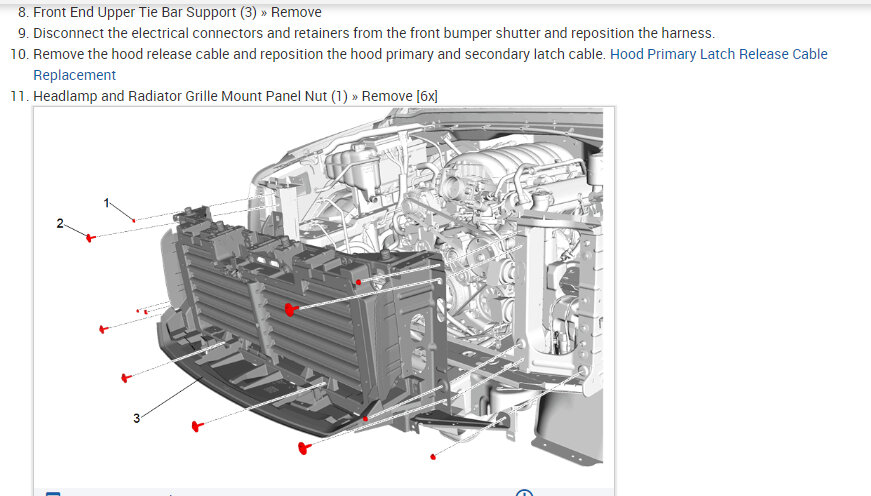 8. Front End Upper Tie Bar Support (3) » Remove
9. Disconnect the electrical connectors and retainers from the front bumper shutter and reposition the harness.
10. Remove the hood release cable and reposition the hood primary and secondary latch cable. Hood Primary Latch Release Cable Replacement
11. Headlamp and Radiator Grille Mount Panel Nut (1) » Remove [6x]

1
2
3