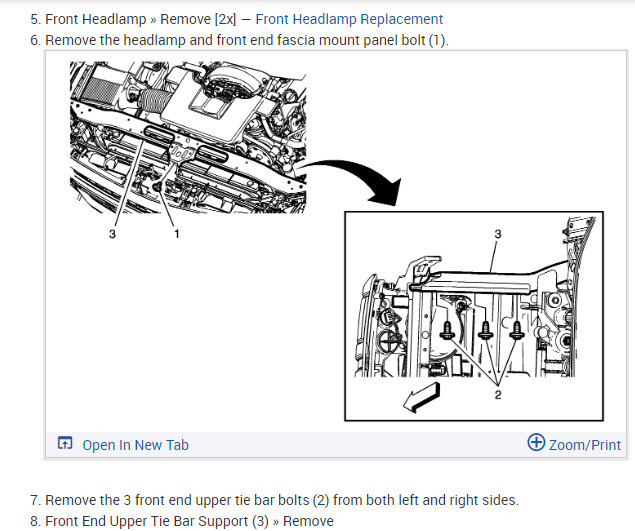 5. Front Headlamp » Remove [2x] — Front Headlamp Replacement
6. Remove the headlamp and front end fascia mount panel bolt (1).

3
1
3
2

Open In New Tab
Zoom/Print

7. Remove the 3 front end upper tie bar bolts (2) from both left and right sides.
8. Front End Upper Tie Bar Support (3) » Remove