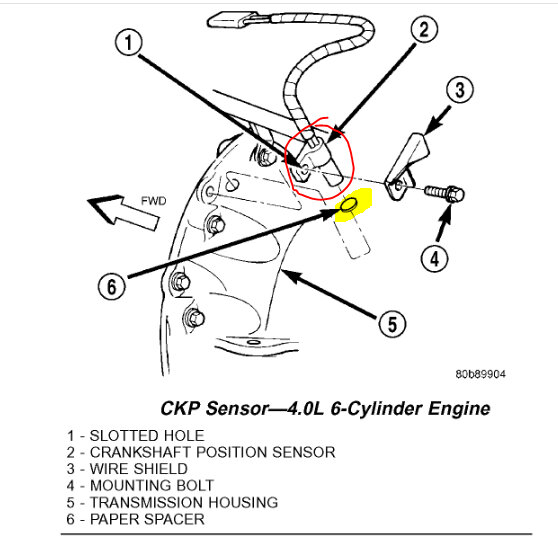 1
2
3
FWD
4
6
5
80b89904

CKP Sensor—4.0L 6-Cylinder Engine

1 - SLOTTED HOLE
2 - CRANKSHAFT POSITION SENSOR
3 - WIRE SHIELD
4 - MOUNTING BOLT
5 - TRANSMISSION HOUSING
6 - PAPER SPACER