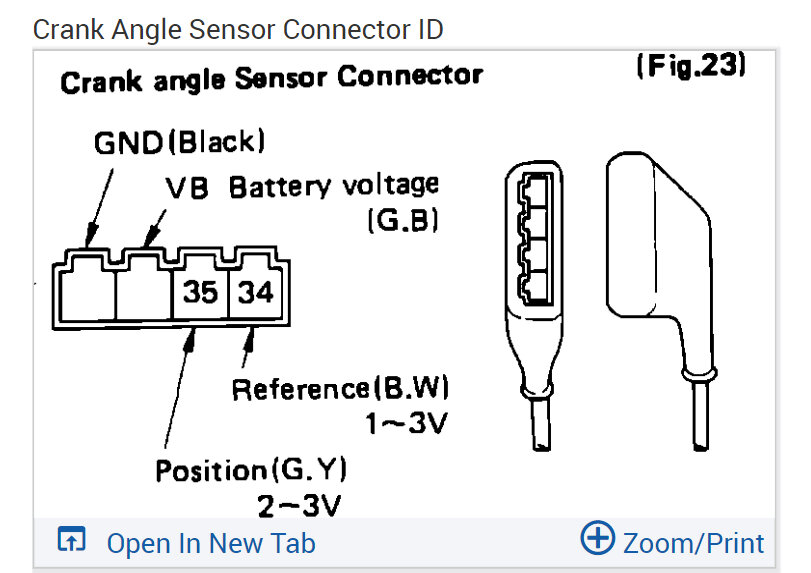 Crank Angle Sensor Connector ID

Crank angle Sensor Connector

(Fig.23)

GND(Black)

VB Battery voltage (G.B)

35

34

Reference(B.W) 1~3V

Position(G.Y) 2~3V

Open In New Tab

Zoom/Print