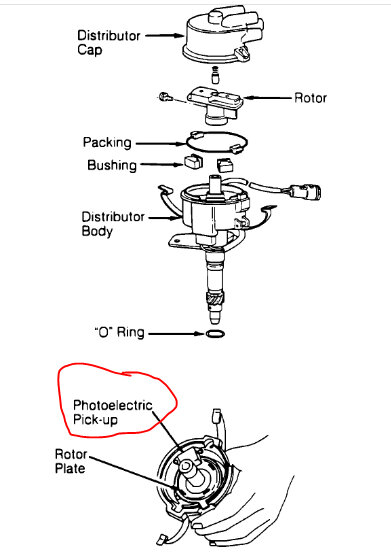 Distributor Cap

Rotor

Packing

Bushing

Distributor Body

"O" Ring

Photoelectric Pick-up

Rotor Plate