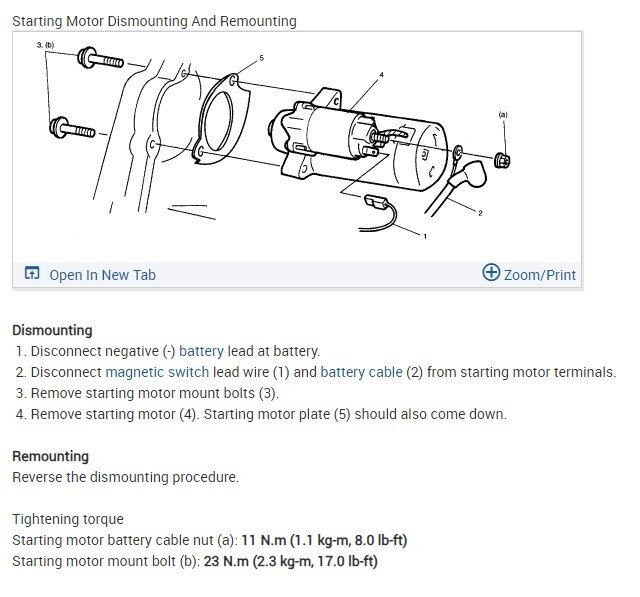 Starting Motor Dismounting And Remounting

3, (b)
5
4
(a)
2
1

Open In New Tab
Zoom/Print

Dismounting
1. Disconnect negative (-) battery lead at battery.
2. Disconnect magnetic switch lead wire (1) and battery cable (2) from starting motor terminals.
3. Remove starting motor mount bolts (3).
4. Remove starting motor (4). Starting motor plate (5) should also come down.

Remounting
Reverse the dismounting procedure.

Tightening torque
Starting motor battery cable nut (a): 11 N.m (1.1 kg-m, 8.0 lb-ft)
Starting motor mount bolt (b): 23 N.m (2.3 kg-m, 17.0 lb-ft)