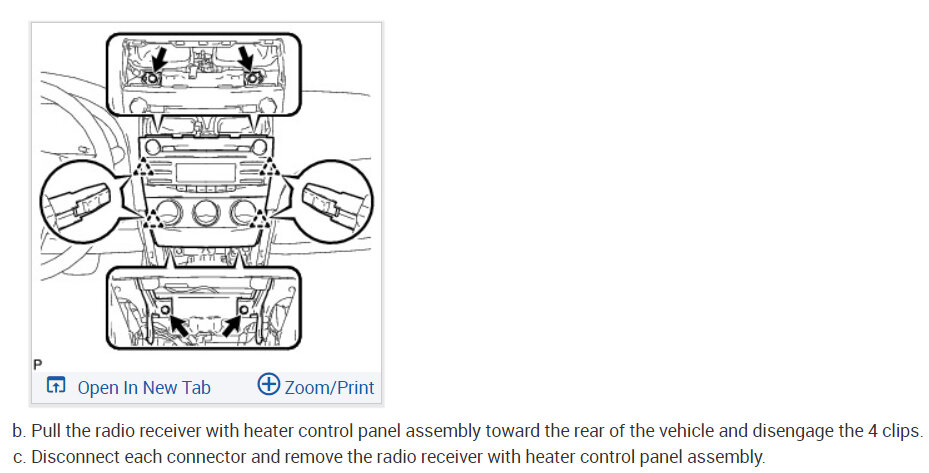 P

Open In New Tab Zoom/Print

b. Pull the radio receiver with heater control panel assembly toward the rear of the vehicle and disengage the 4 clips.
c. Disconnect each connector and remove the radio receiver with heater control panel assembly.