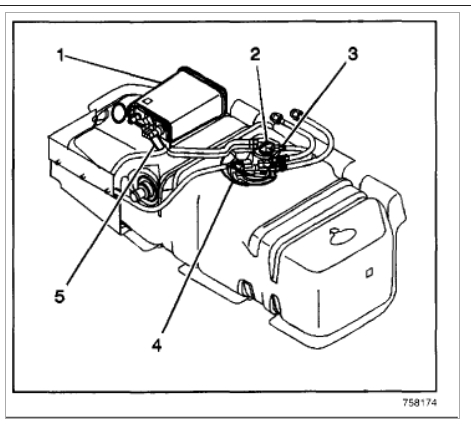 1
2
3
5
4
758174