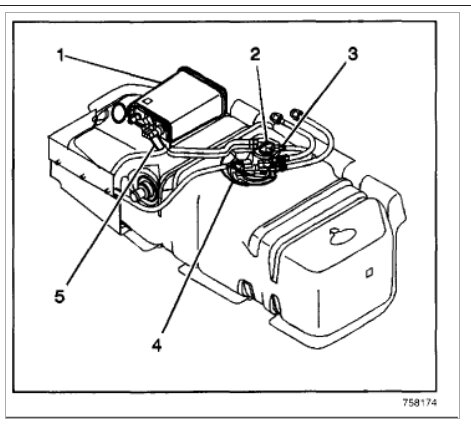 1
2
3
5
4
758174