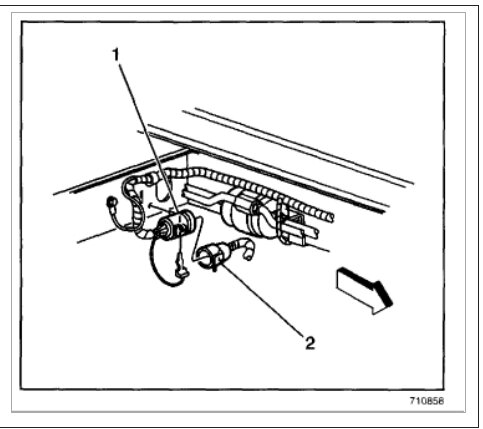 1

2

710858