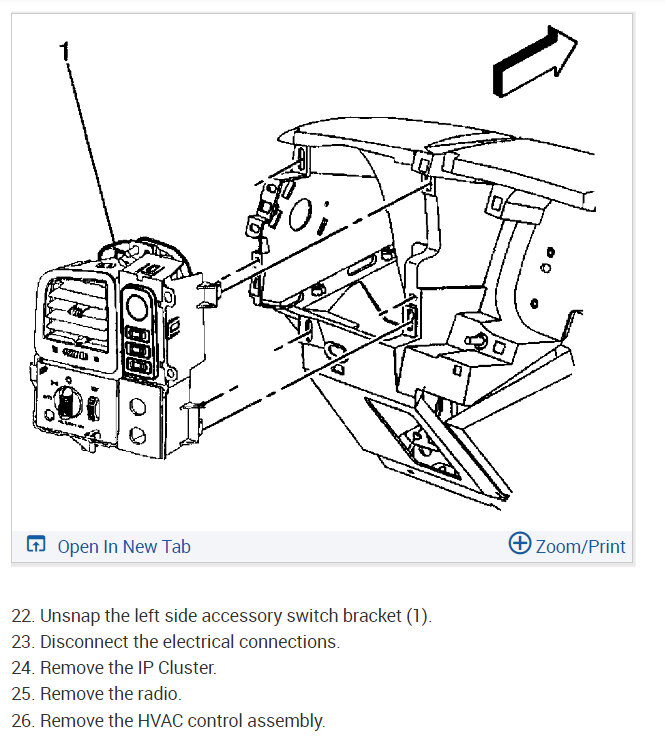 1

Open In New Tab

Zoom/Print

22. Unsnap the left side accessory switch bracket (1).
23. Disconnect the electrical connections.
24. Remove the IP Cluster.
25. Remove the radio.
26. Remove the HVAC control assembly.