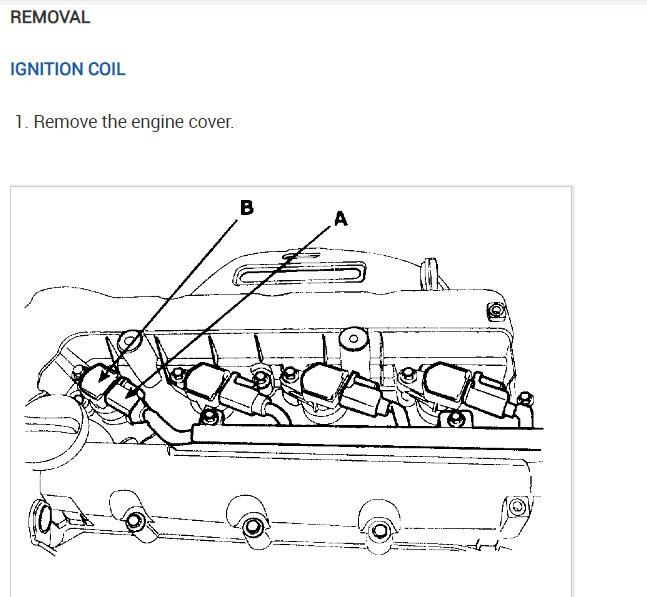 REMOVAL

IGNITION COIL

1. Remove the engine cover.

B

A