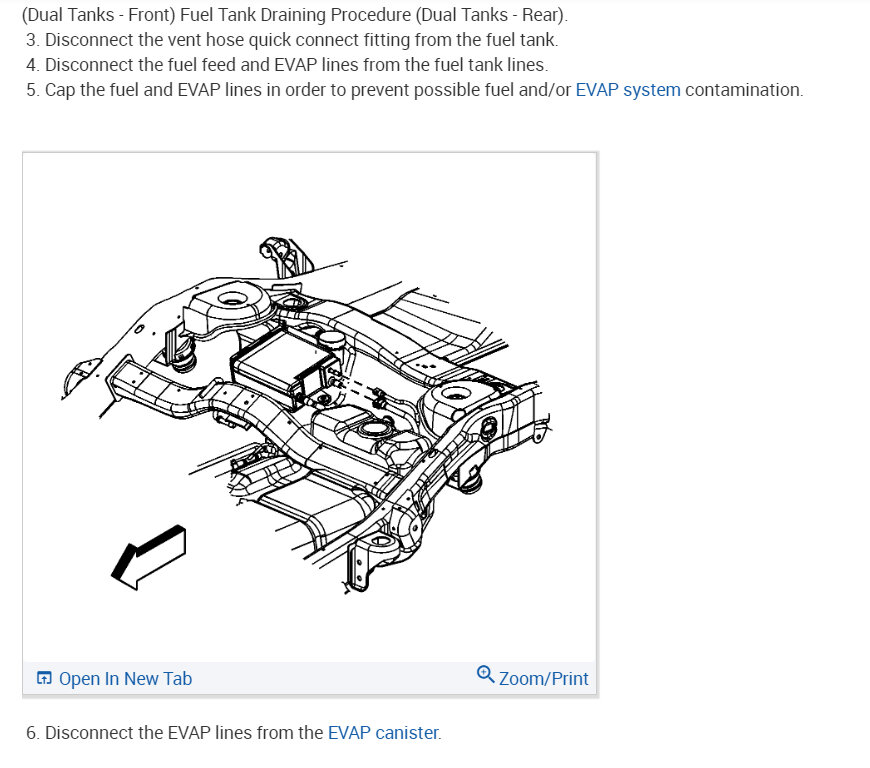 (Dual Tanks - Front) Fuel Tank Draining Procedure (Dual Tanks - Rear).
3. Disconnect the vent hose quick connect fitting from the fuel tank.
4. Disconnect the fuel feed and EVAP lines from the fuel tank lines.
5. Cap the fuel and EVAP lines in order to prevent possible fuel and/or EVAP system contamination.

Open In New Tab
Zoom/Print

6. Disconnect the EVAP lines from the EVAP canister.