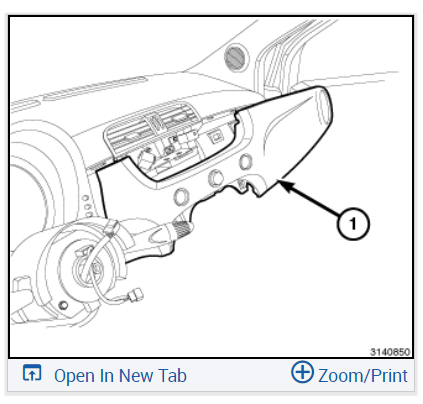 1

3140850

Open In New Tab

Zoom/Print