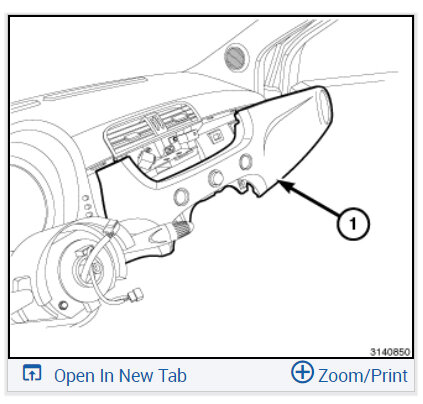 1

3140850

Open In New Tab

Zoom/Print