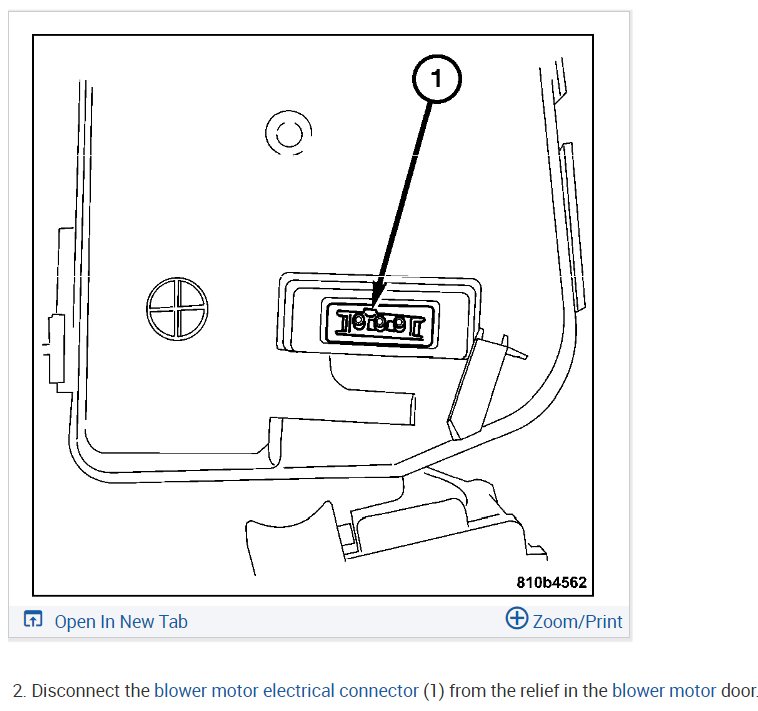 1

810b4562

Open In New Tab

Zoom/Print

2. Disconnect the blower motor electrical connector (1) from the relief in the blower motor door.