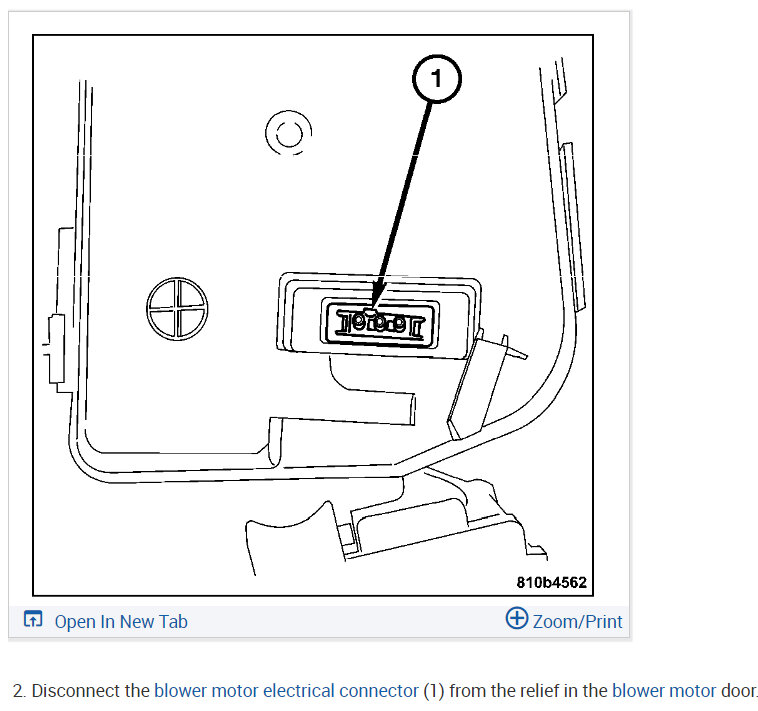 1

810b4562

Open In New Tab

Zoom/Print

2. Disconnect the blower motor electrical connector (1) from the relief in the blower motor door.