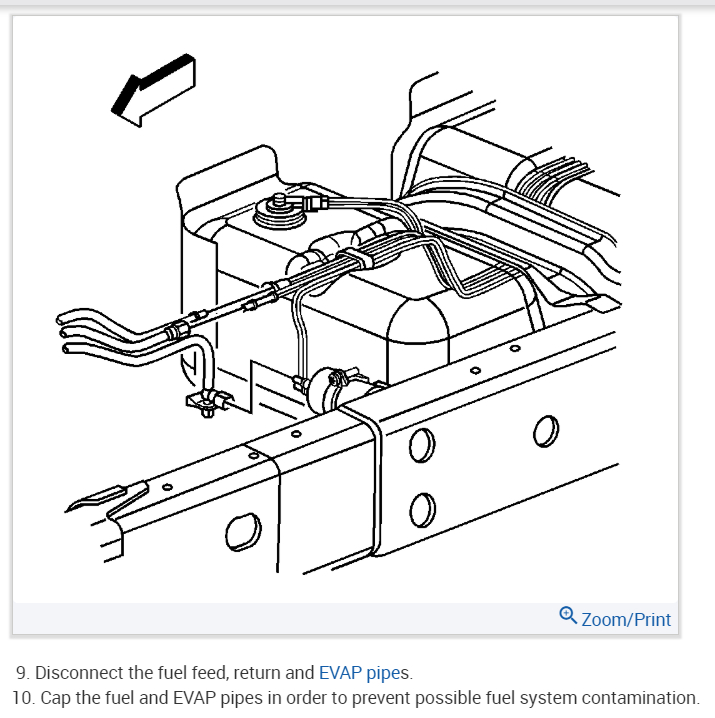 Zoom/Print

9. Disconnect the fuel feed, return and EVAP pipes.
10. Cap the fuel and EVAP pipes in order to prevent possible fuel system contamination.