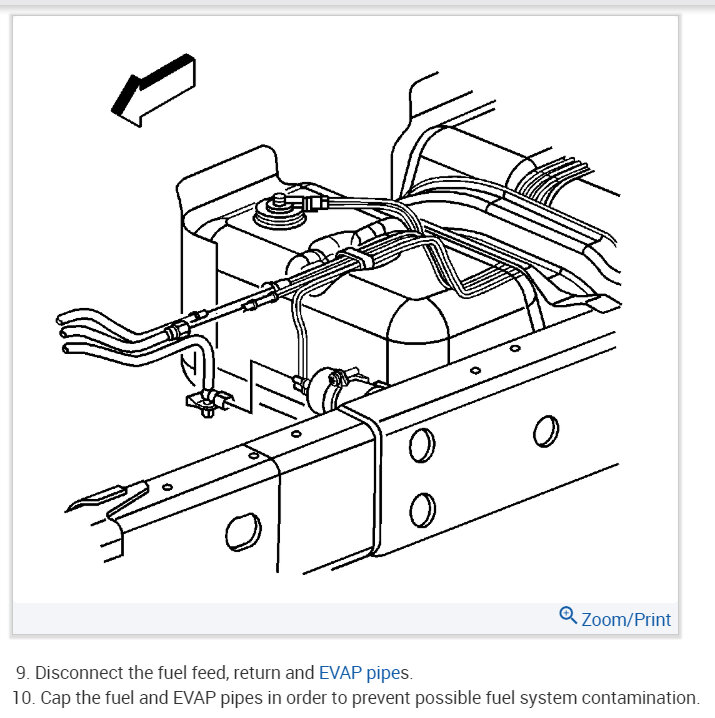 Zoom/Print

9. Disconnect the fuel feed, return and EVAP pipes.
10. Cap the fuel and EVAP pipes in order to prevent possible fuel system contamination.