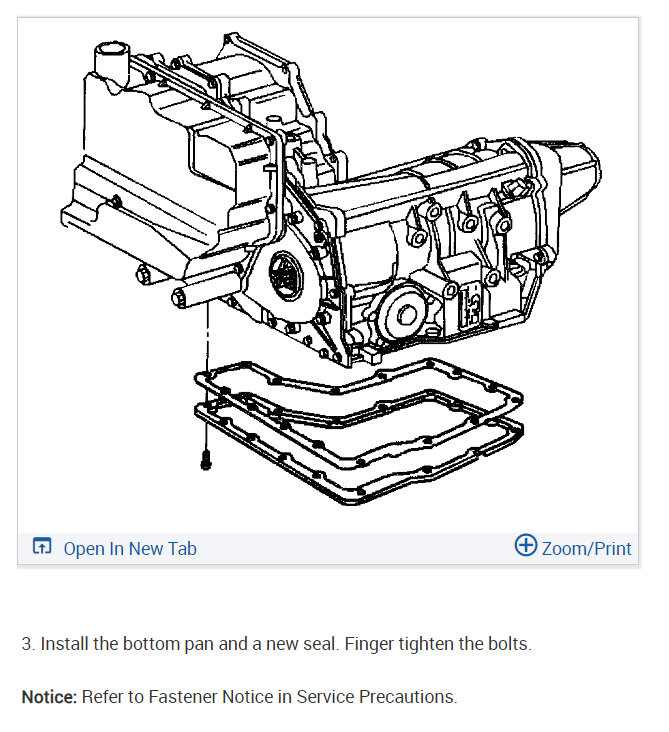 Open In New Tab

Zoom/Print

3. Install the bottom pan and a new seal. Finger tighten the bolts.

Notice: Refer to Fastener Notice in Service Precautions.