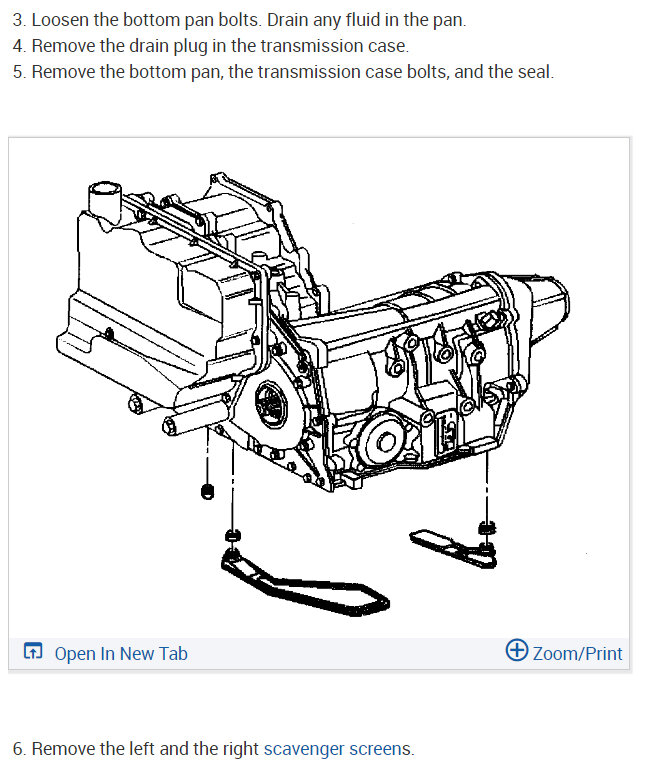 3. Loosen the bottom pan bolts. Drain any fluid in the pan.
4. Remove the drain plug in the transmission case.
5. Remove the bottom pan, the transmission case bolts, and the seal.

Open In New Tab

Zoom/Print

6. Remove the left and the right scavenger screens.