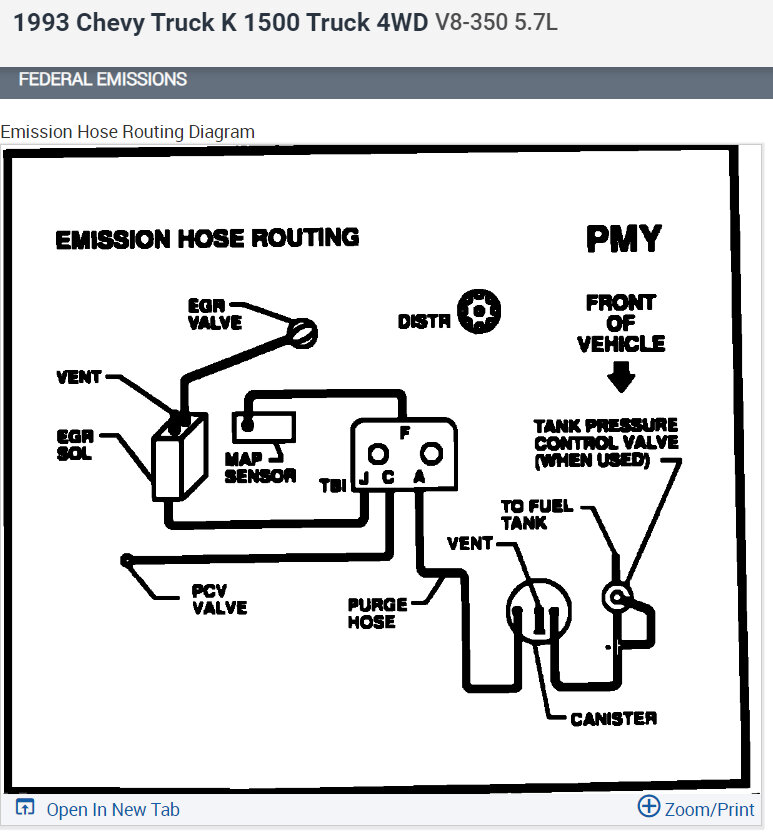 1993 Chevy Truck K 1500 Truck 4WD V8-350 5.7L

FEDERAL EMISSIONS

Emission Hose Routing Diagram

EMISSION HOSE ROUTING

PMY

EGR VALVE

DISTR

FRONT OF VEHICLE

VENT

EGR SOL

MAP SENSOR

F

TBI J C A

TANK PRESSURE CONTROL VALVE (WHEN USED)

TO FUEL TANK

VENT

PCV VALVE

PURGE HOSE

CANISTER

Open In New Tab

Zoom/Print