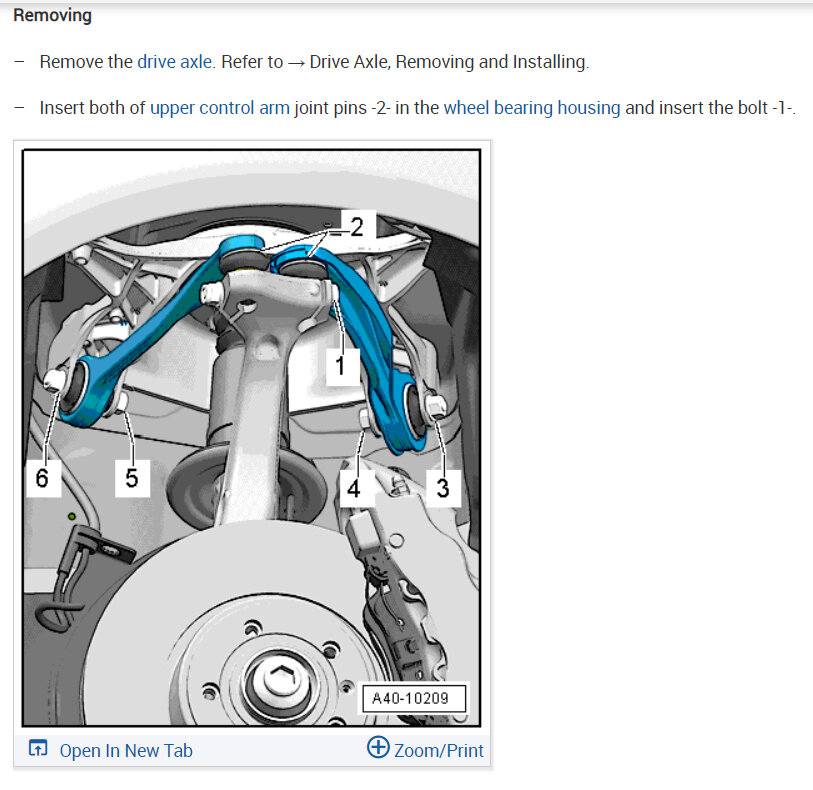 Removing

– Remove the drive axle. Refer to → Drive Axle, Removing and Installing.

– Insert both of upper control arm joint pins -2- in the wheel bearing housing and insert the bolt -1-.

2
1
6
5
4
3
A40-10209

Open In New Tab
Zoom/Print