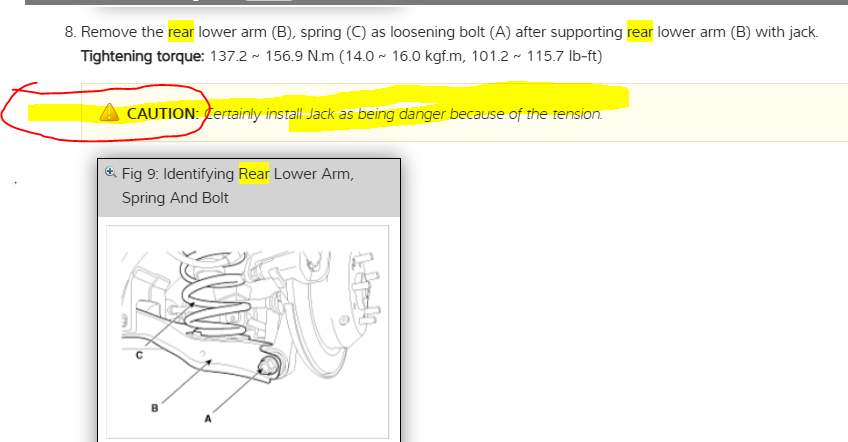 8. Remove the rear lower arm (B), spring (C) as loosening bolt (A) after supporting rear lower arm (B) with jack.

Tightening torque: 137.2 ~ 156.9 N.m (14.0 ~ 16.0 kgf.m, 101.2 ~ 115.7 lb-ft)

CAUTION: Certainly install Jack as being danger because of the tension.

Fig 9: Identifying Rear Lower Arm, Spring And Bolt

C

B

A