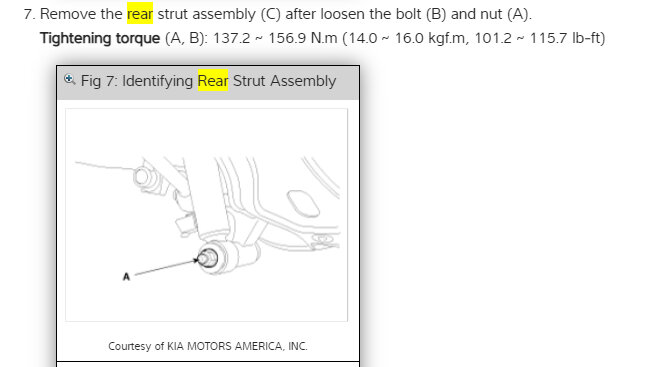 7. Remove the rear strut assembly (C) after loosen the bolt (B) and nut (A).

Tightening torque (A, B): 137.2 ~ 156.9 N.m (14.0 ~ 16.0 kgf.m, 101.2 ~ 115.7 lb-ft)

Fig 7: Identifying Rear Strut Assembly

A

Courtesy of KIA MOTORS AMERICA, INC.