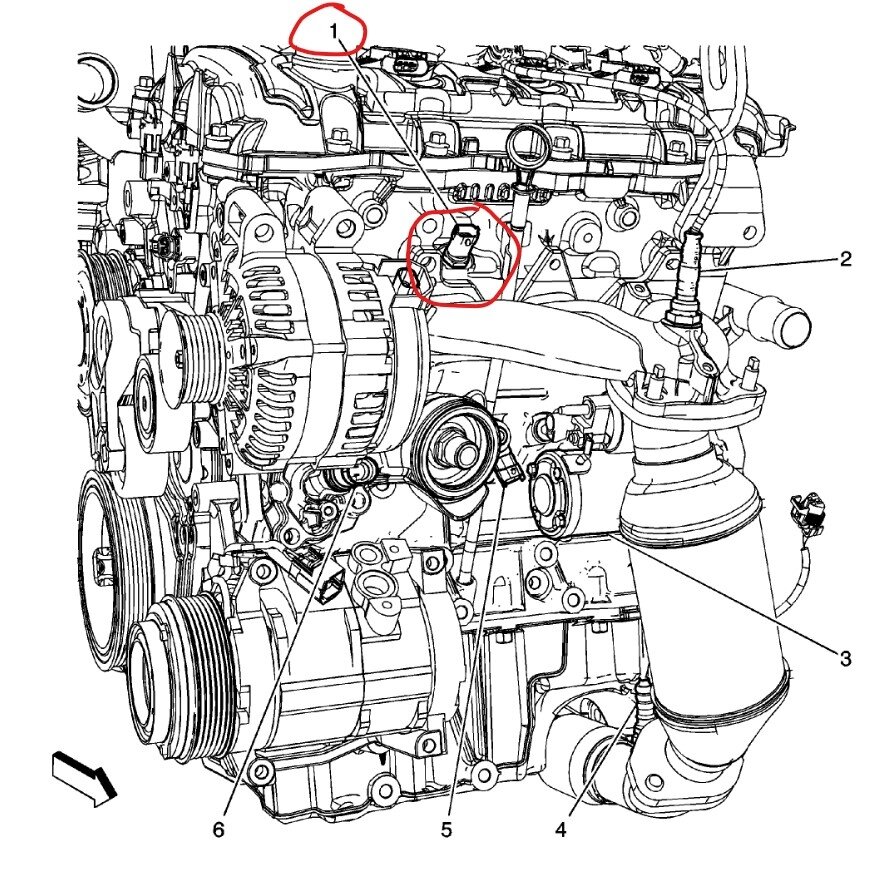 1
2
3
6
5
4