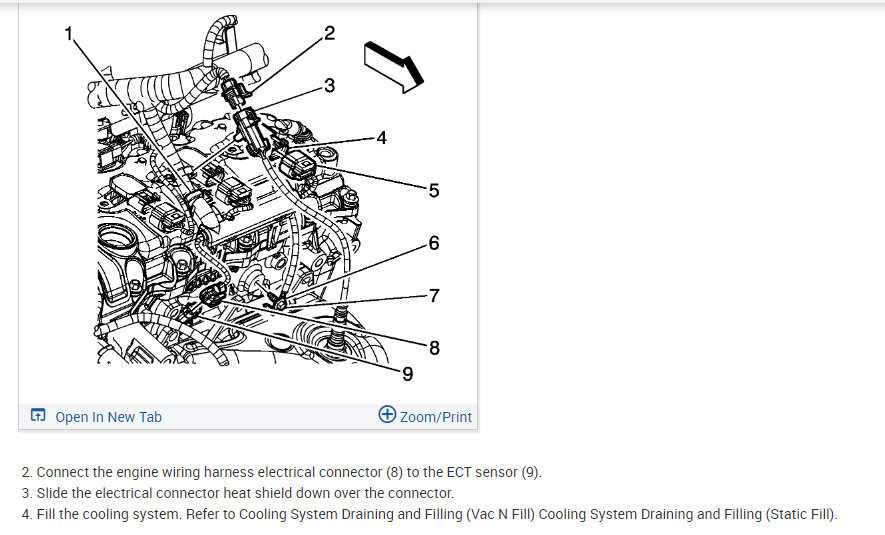 1
2
3
4
5
6
7
8
9

Open In New Tab
Zoom/Print

2. Connect the engine wiring harness electrical connector (8) to the ECT sensor (9).
3. Slide the electrical connector heat shield down over the connector.
4. Fill the cooling system. Refer to Cooling System Draining and Filling (Vac N Fill) Cooling System Draining and Filling (Static Fill).