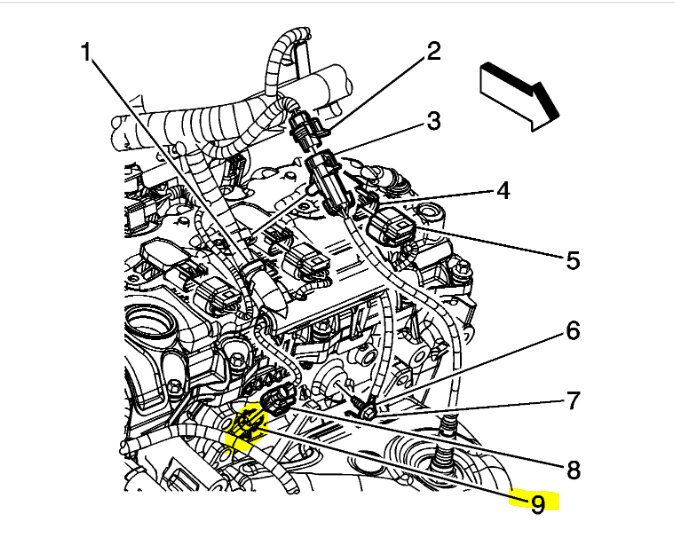 1
2
3
4
5
6
7
8
9