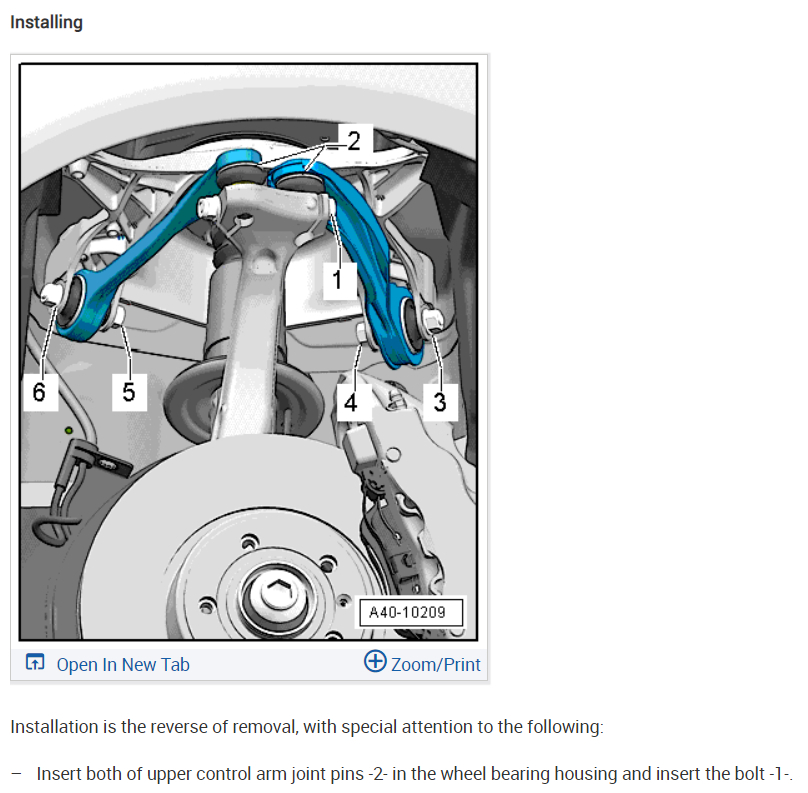 Installing

2
1
6
5
4
3
A40-10209

Open In New Tab
Zoom/Print

Installation is the reverse of removal, with special attention to the following:

– Insert both of upper control arm joint pins -2- in the wheel bearing housing and insert the bolt -1-.