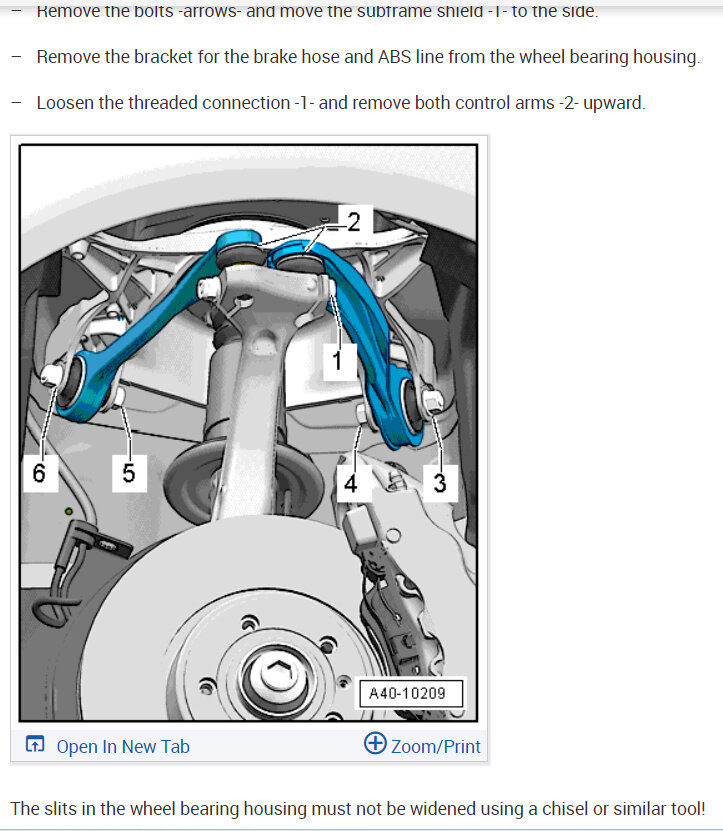 – Remove the bolts -arrows- and move the subframe shield -1- to the side.

– Remove the bracket for the brake hose and ABS line from the wheel bearing housing.

– Loosen the threaded connection -1- and remove both control arms -2- upward.

2

1

6

5

4

3

A40-10209

Open In New Tab

Zoom/Print

The slits in the wheel bearing housing must not be widened using a chisel or similar tool!