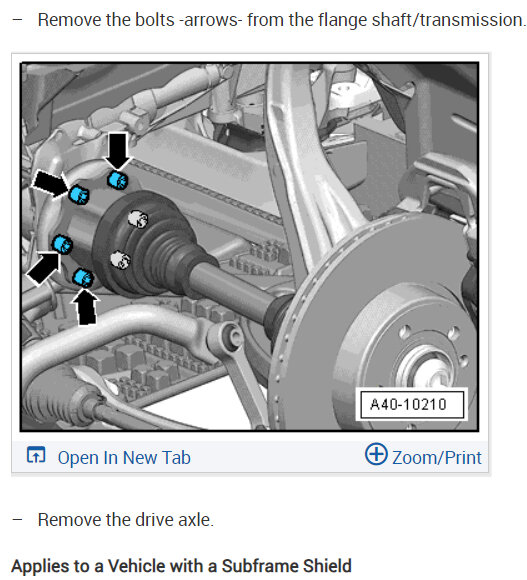 – Remove the bolts -arrows- from the flange shaft/transmission.

A40-10210

Open In New Tab

Zoom/Print

– Remove the drive axle.

Applies to a Vehicle with a Subframe Shield