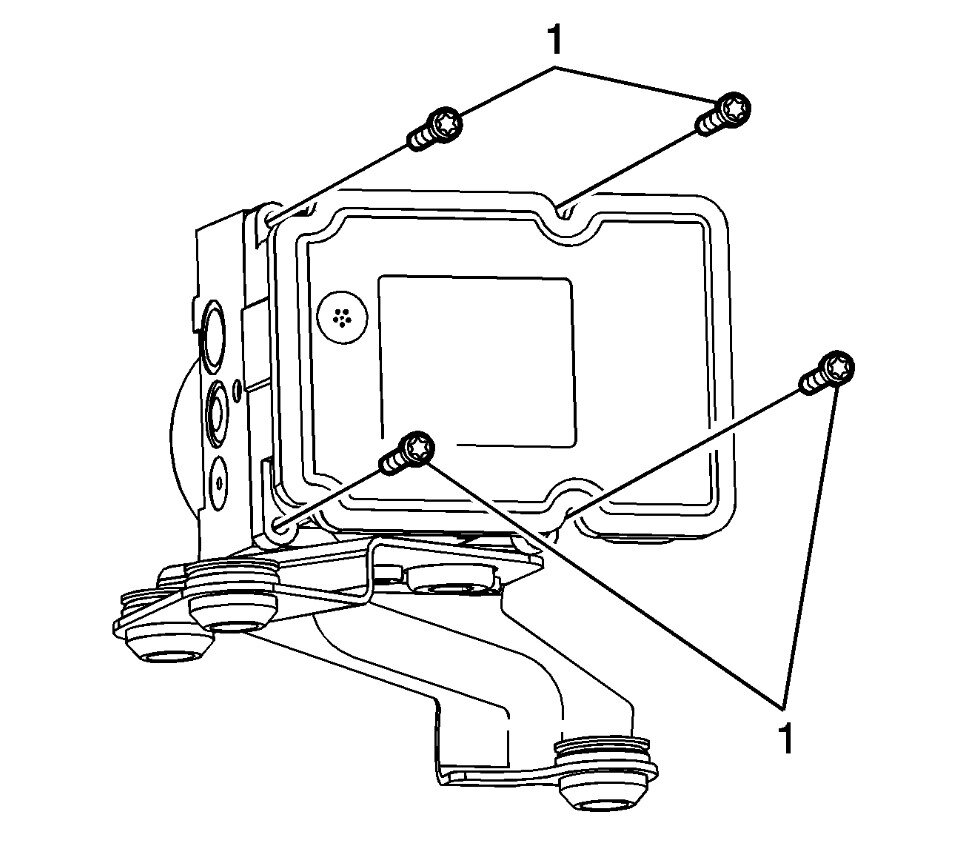 1

1