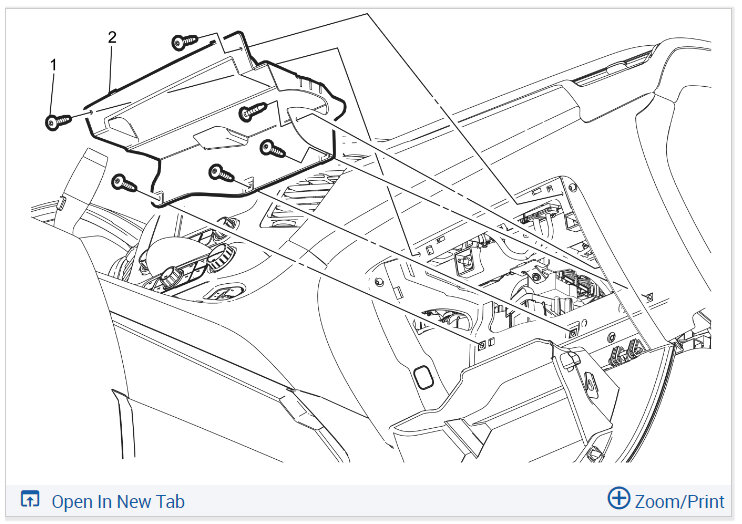 1
2

Open In New Tab
Zoom/Print