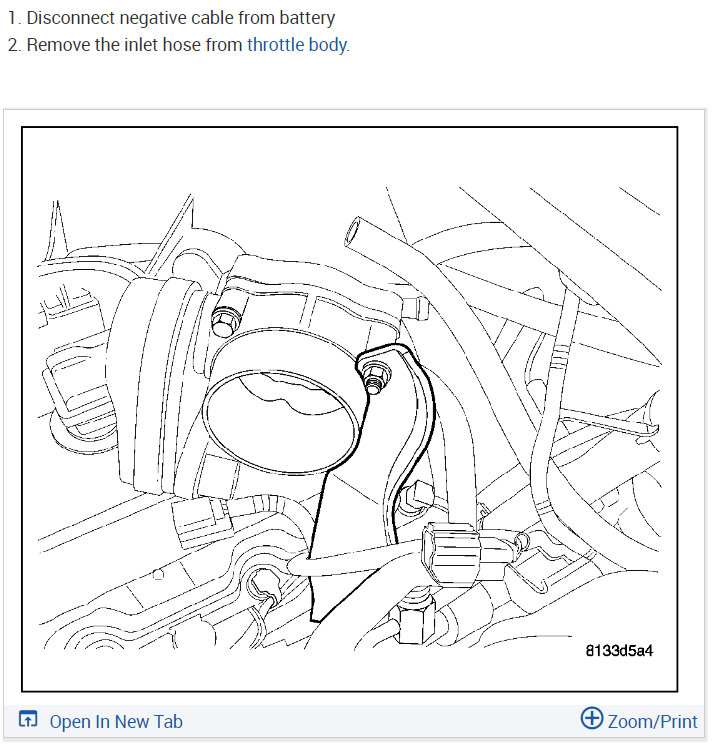 1. Disconnect negative cable from battery
2. Remove the inlet hose from throttle body.

8133d5a4

Open In New Tab

Zoom/Print