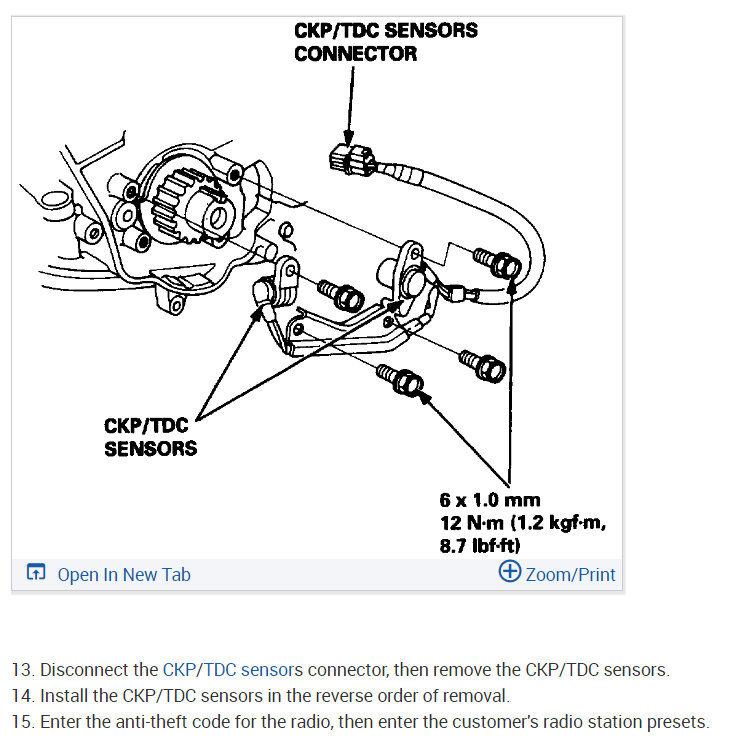 CKP/TDC SENSORS CONNECTOR

CKP/TDC SENSORS

6 x 1.0 mm
12 N·m (1.2 kgf·m, 8.7 lbf·ft)

Open In New Tab

Zoom/Print

13. Disconnect the CKP/TDC sensors connector, then remove the CKP/TDC sensors.
14. Install the CKP/TDC sensors in the reverse order of removal.
15. Enter the anti-theft code for the radio, then enter the customer's radio station presets.