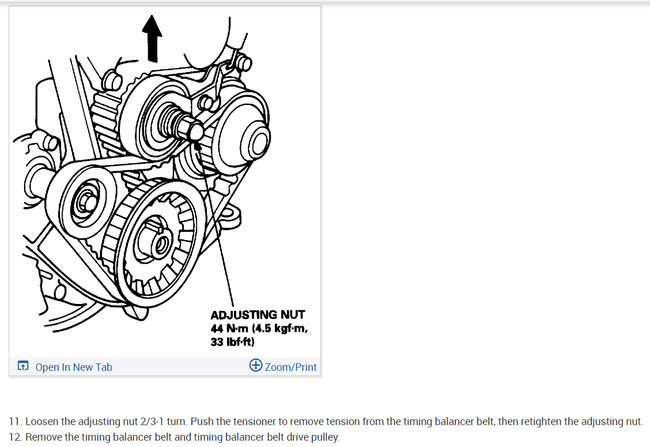 ADJUSTING NUT
44 N·m (4.5 kgf·m, 33 lbf·ft)

Open In New Tab

Zoom/Print

11. Loosen the adjusting nut 2/3-1 turn. Push the tensioner to remove tension from the timing balancer belt, then retighten the adjusting nut.
12. Remove the timing balancer belt and timing balancer belt drive pulley.