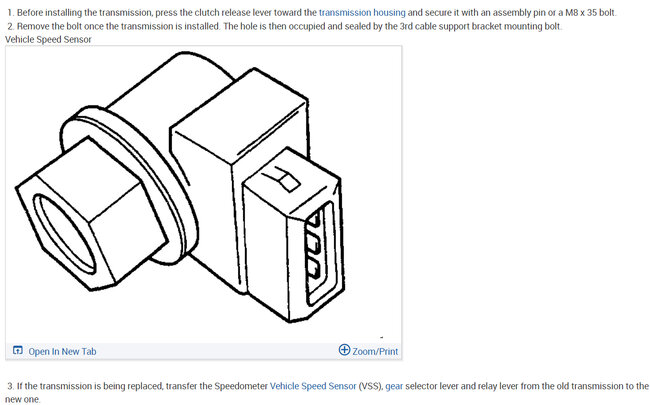 1. Before installing the transmission, press the clutch release lever toward the transmission housing and secure it with an assembly pin or a M8 x 35 bolt.
2. Remove the bolt once the transmission is installed. The hole is then occupied and sealed by the 3rd cable support bracket mounting bolt.
Vehicle Speed Sensor

Open In New Tab
Zoom/Print

3. If the transmission is being replaced, transfer the Speedometer Vehicle Speed Sensor (VSS), gear selector lever and relay lever from the old transmission to the new one.