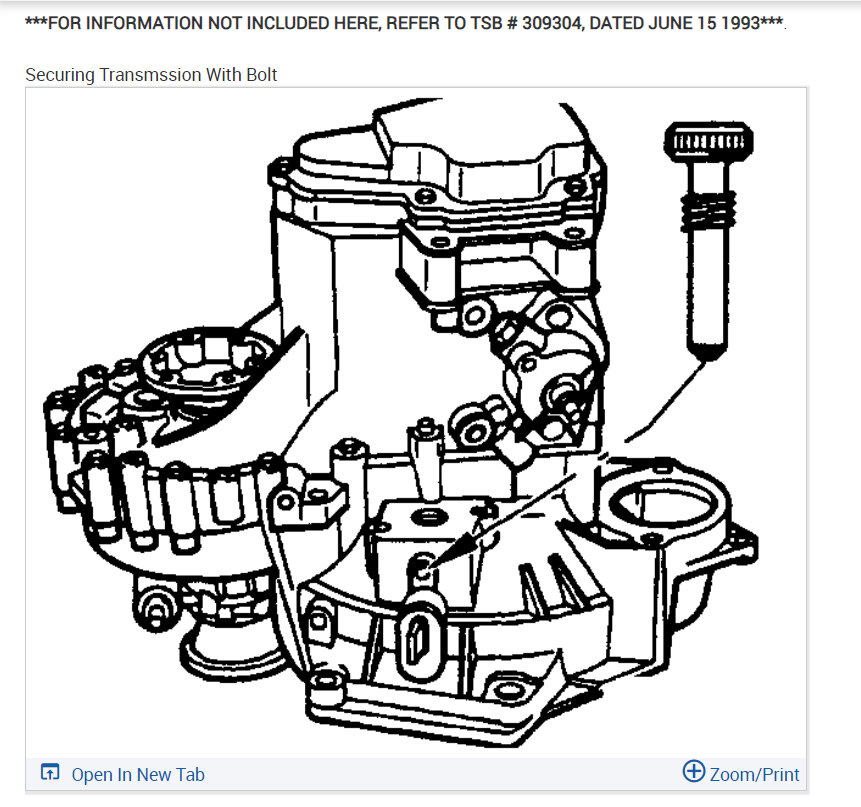 ***FOR INFORMATION NOT INCLUDED HERE, REFER TO TSB # 309304, DATED JUNE 15 1993***.

Securing Transmssion With Bolt

Open In New Tab

Zoom/Print