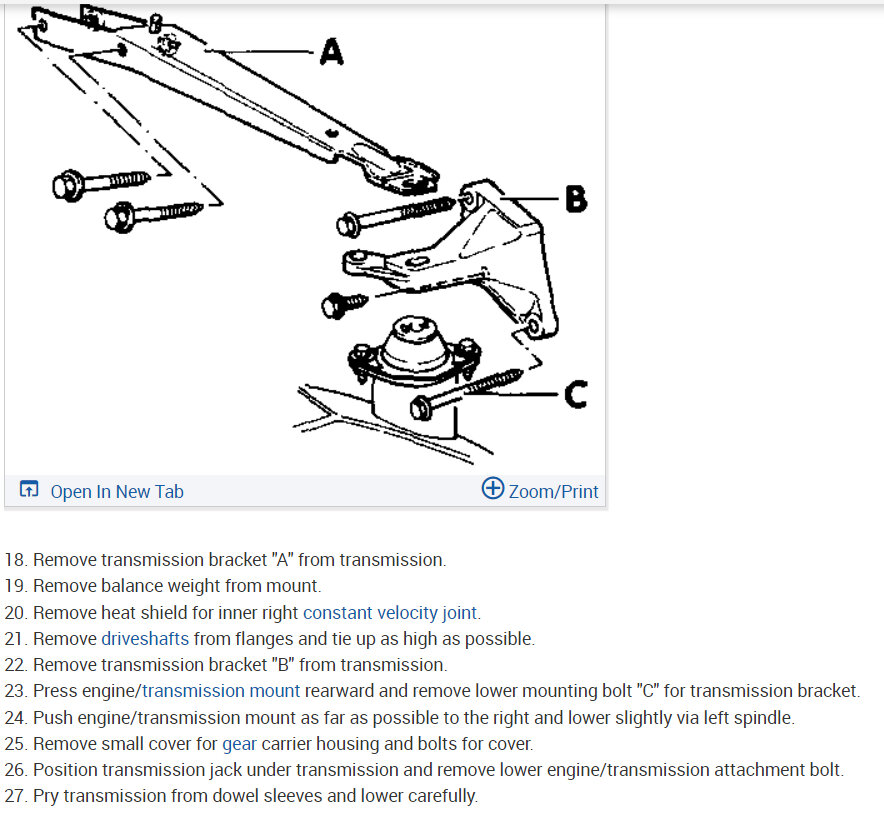 A
B
C

Open In New Tab
Zoom/Print

18. Remove transmission bracket "A" from transmission.
19. Remove balance weight from mount.
20. Remove heat shield for inner right constant velocity joint.
21. Remove driveshafts from flanges and tie up as high as possible.
22. Remove transmission bracket "B" from transmission.
23. Press engine/transmission mount rearward and remove lower mounting bolt "C" for transmission bracket.
24. Push engine/transmission mount as far as possible to the right and lower slightly via left spindle.
25. Remove small cover for gear carrier housing and bolts for cover.
26. Position transmission jack under transmission and remove lower engine/transmission attachment bolt.
27. Pry transmission from dowel sleeves and lower carefully.